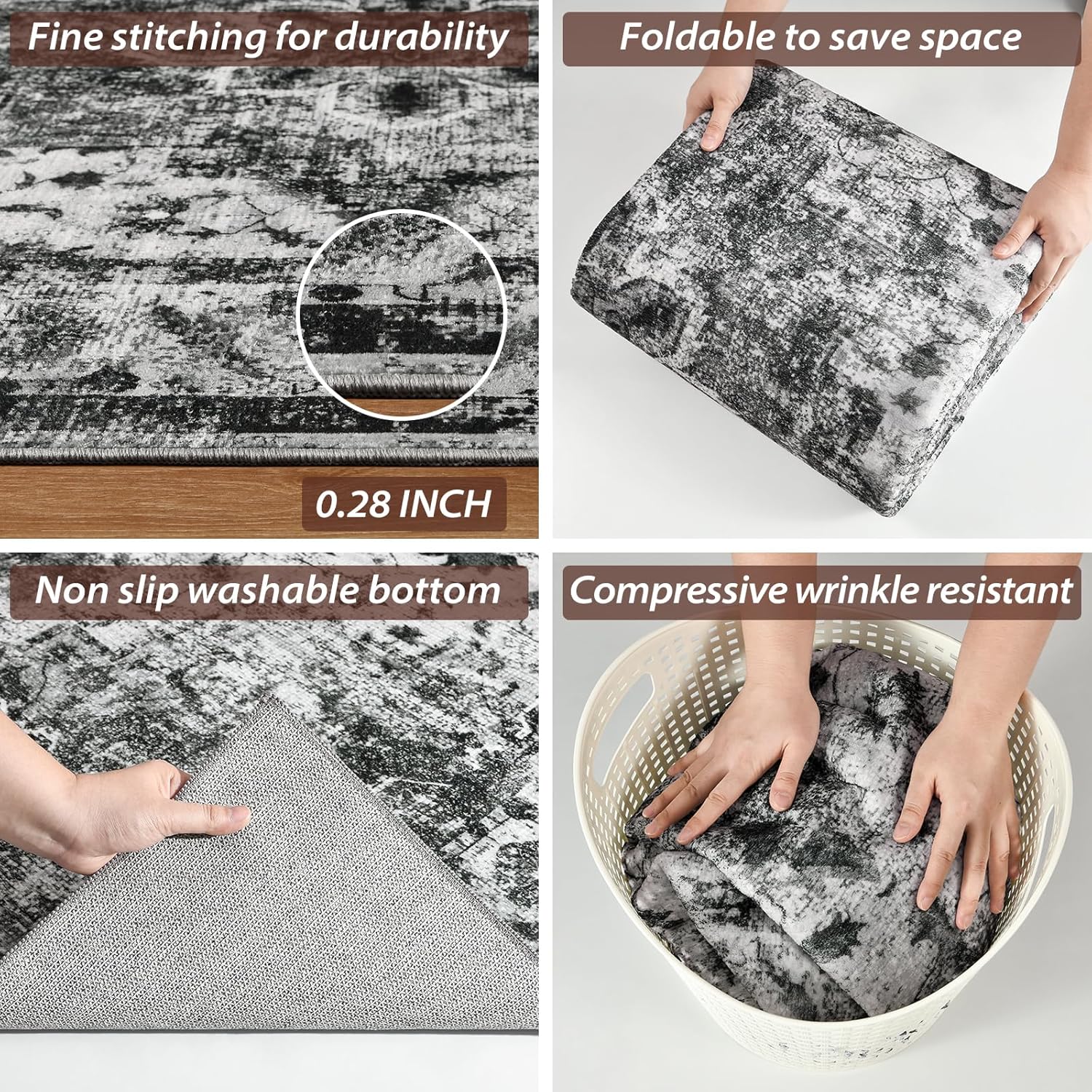 Fine stitching for durability

0.28 INCH

Foldable to save space

Non slip washable bottom

Compressive wrinkle resistant