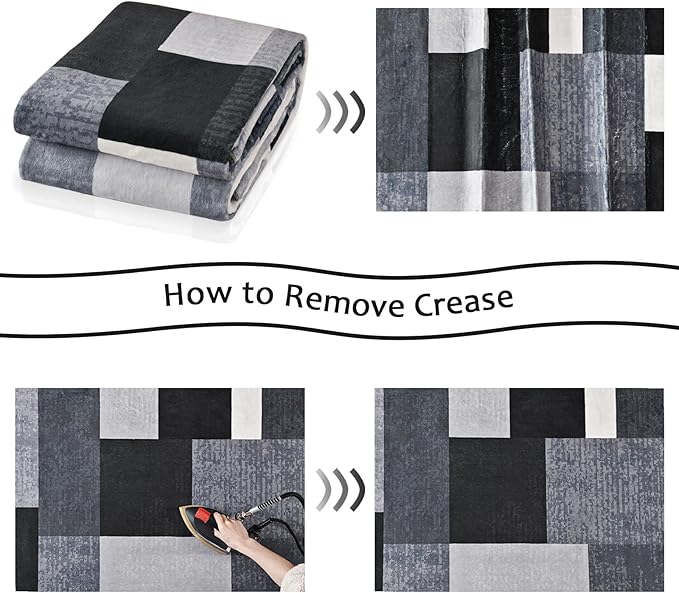 How to Remove Crease